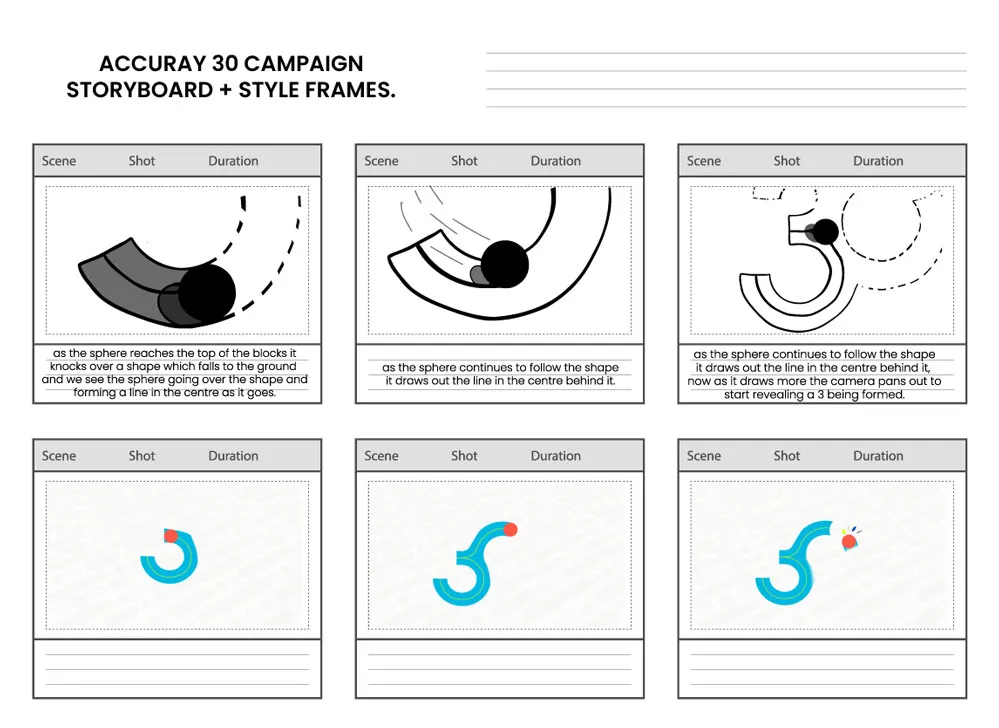 ACCURAY 30 CAMPAIGN
STORYBOARD + STYLE FRAMES.

Scene Shot Duration

as the sphere reaches the top of the blocks it knocks over a shape which falls to the ground and we see the sphere going over the shape and forming a line in the centre as it goes.

Scene Shot Duration

as the sphere continues to follow the shape it draws out the line in the centre behind it.

Scene Shot Duration

as the sphere continues to follow the shape it draws out the line in the centre behind it, now as it draws more the camera pans out to start revealing a 3 being formed.

Scene Shot Duration

Scene Shot Duration

Scene Shot Duration